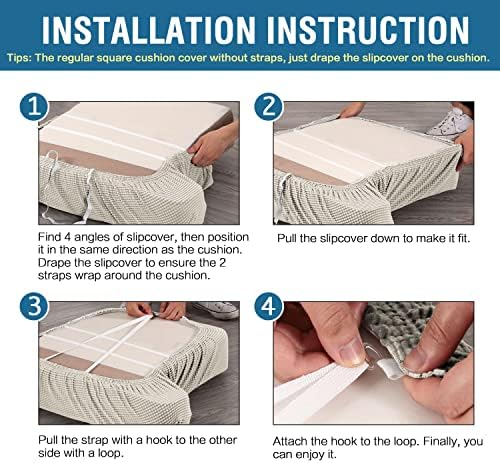 INSTALLATION INSTRUCTION

Tips: The regular square cushion cover without straps, just drape the slipcover on the cushion.

1

Find 4 angles of slipcover, then position it in the same direction as the cushion. Drape the slipcover to ensure the 2 straps wrap around the cushion.

2

Pull the slipcover down to make it fit.

3

Pull the strap with a hook to the other side with a loop.

4

Attach the hook to the loop. Finally, you can enjoy it.