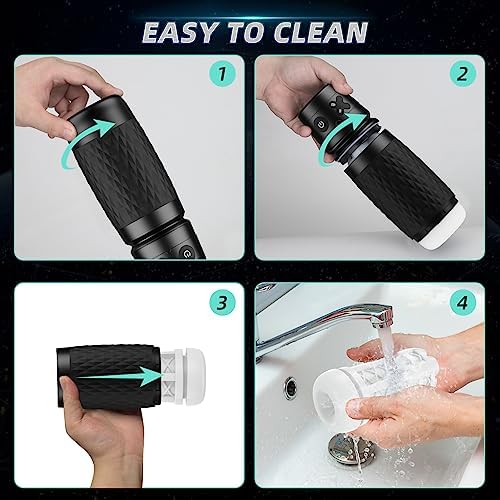 EASY TO CLEAN

1

2

3

4