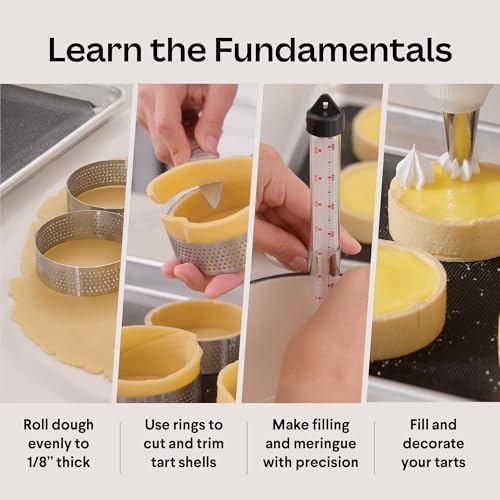 Learn the Fundamentals

Roll dough evenly to 1/8" thick

Use rings to cut and trim tart shells

Make filling and meringue with precision

Fill and decorate your tarts