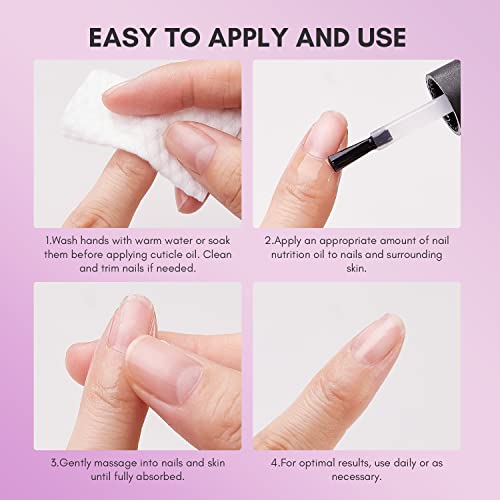 EASY TO APPLY AND USE

1.Wash hands with warm water or soak them before applying cuticle oil. Clean and trim nails if needed.

2.Apply an appropriate amount of nail nutrition oil to nails and surrounding skin.

3.Gently massage into nails and skin until fully absorbed.

4.For optimal results, use daily or as necessary.