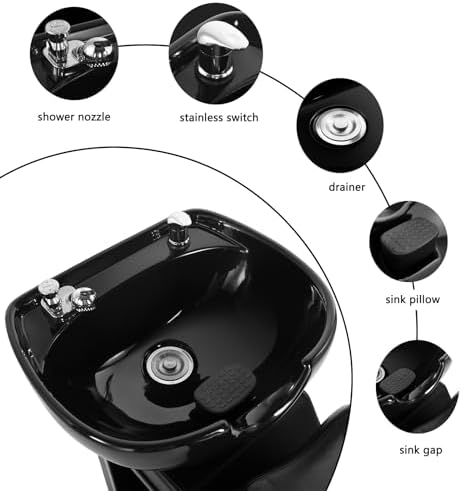 shower nozzle

stainless switch

drainer

sink pillow

sink gap