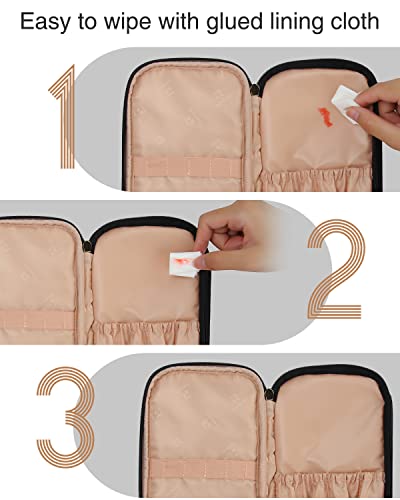 Easy to wipe with glued lining cloth

1

2

3