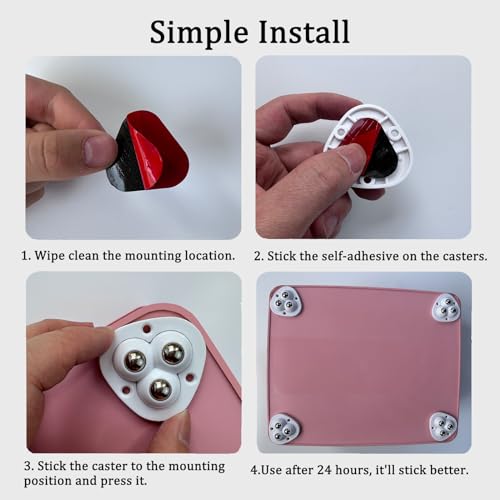 Simple Install

1. Wipe clean the mounting location.

2. Stick the self-adhesive on the casters.

3. Stick the caster to the mounting position and press it.

4.Use after 24 hours, it'll stick better.