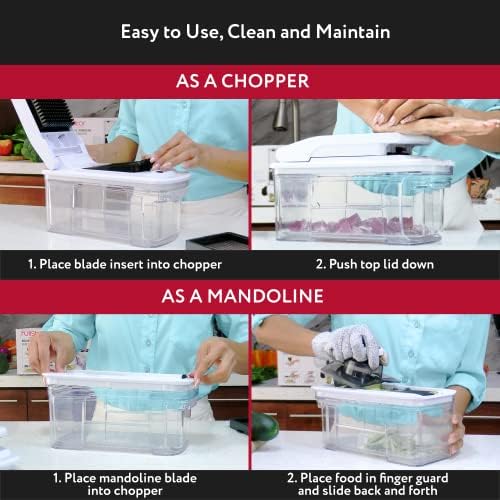 Easy to Use, Clean and Maintain

AS A CHOPPER

1. Place blade insert into chopper

2. Push top lid down

AS A MANDOLINE

1. Place mandoline blade into chopper

2. Place food in finger guard and slide back and forth