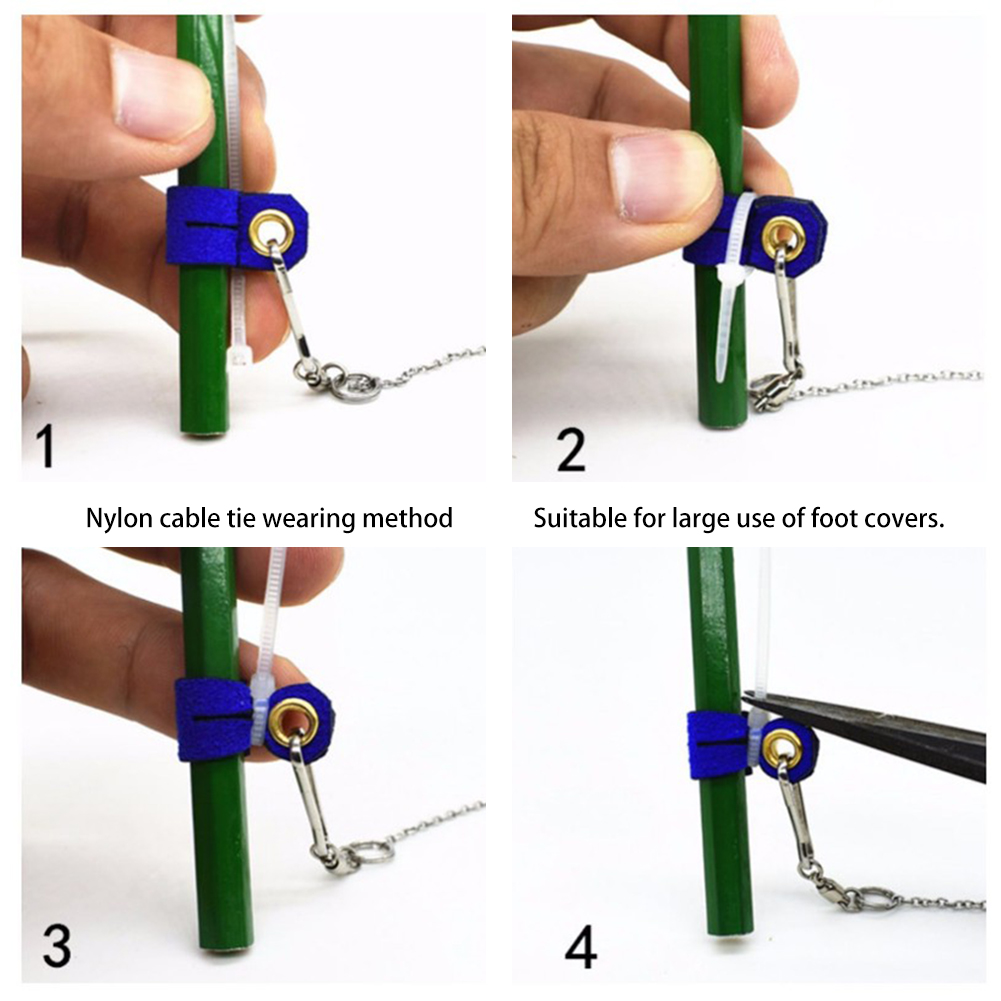 1

2

Nylon cable tie wearing method

Suitable for large use of foot covers.

3

4