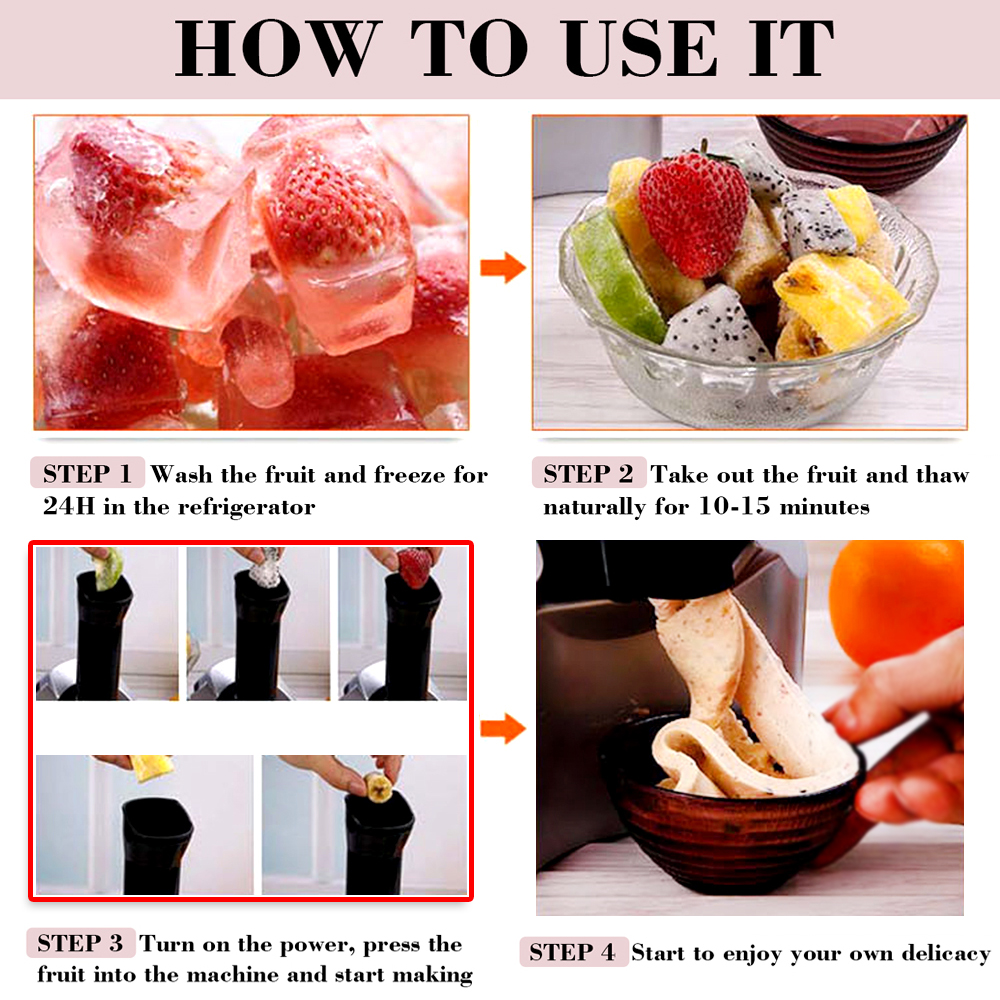 HOW TO USE IT

STEP 1 Wash the fruit and freeze for 24H in the refrigerator

STEP 2 Take out the fruit and thaw naturally for 10-15 minutes

STEP 3 Turn on the power, press the fruit into the machine and start making

STEP 4 Start to enjoy your own delicacy