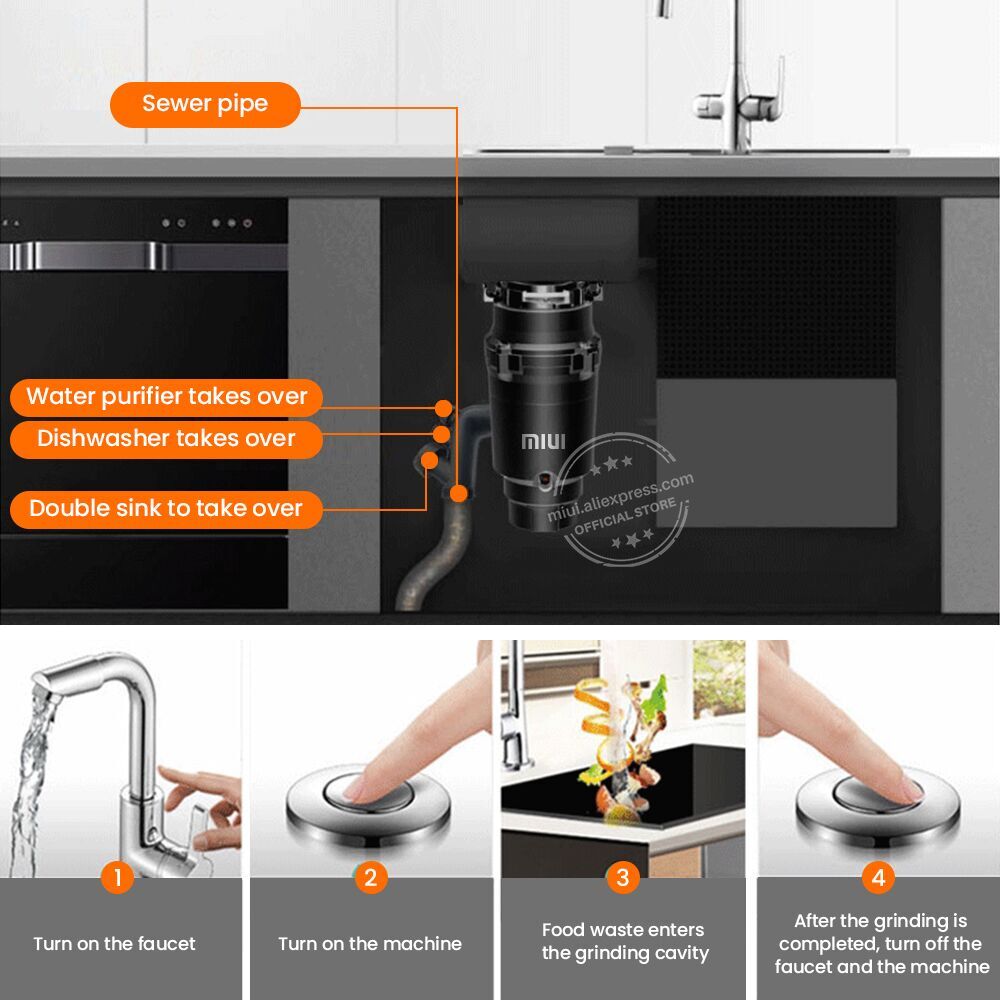 Sewer pipe

Water purifier takes over

Dishwasher takes over

Double sink to take over

MIUI

miui.aliexpress.com
OFFICIAL STORE

1
Turn on the faucet

2
Turn on the machine

3
Food waste enters the grinding cavity

4
After the grinding is completed, turn off the faucet and the machine