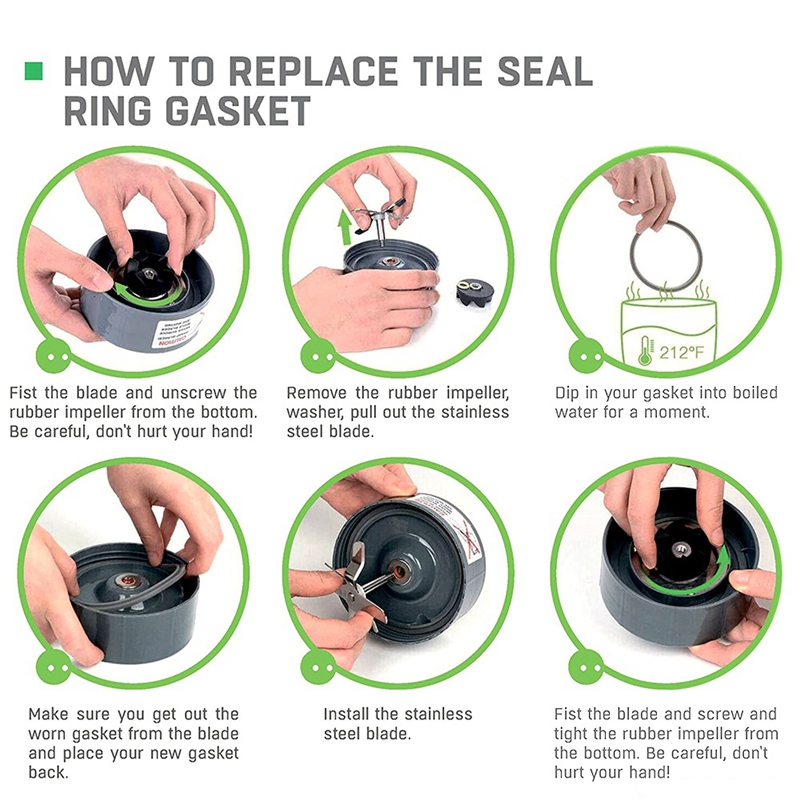 HOW TO REPLACE THE SEAL RING GASKET

CAUTION

212°F

Fist the blade and unscrew the rubber impeller from the bottom. Be careful, don't hurt your hand!

Remove the rubber impeller, washer, pull out the stainless steel blade.

Dip in your gasket into boiled water for a moment.

Make sure you get out the worn gasket from the blade and place your new gasket back.

Install the stainless steel blade.

Fist the blade and screw and tight the rubber impeller from the bottom. Be careful, don't hurt your hand!