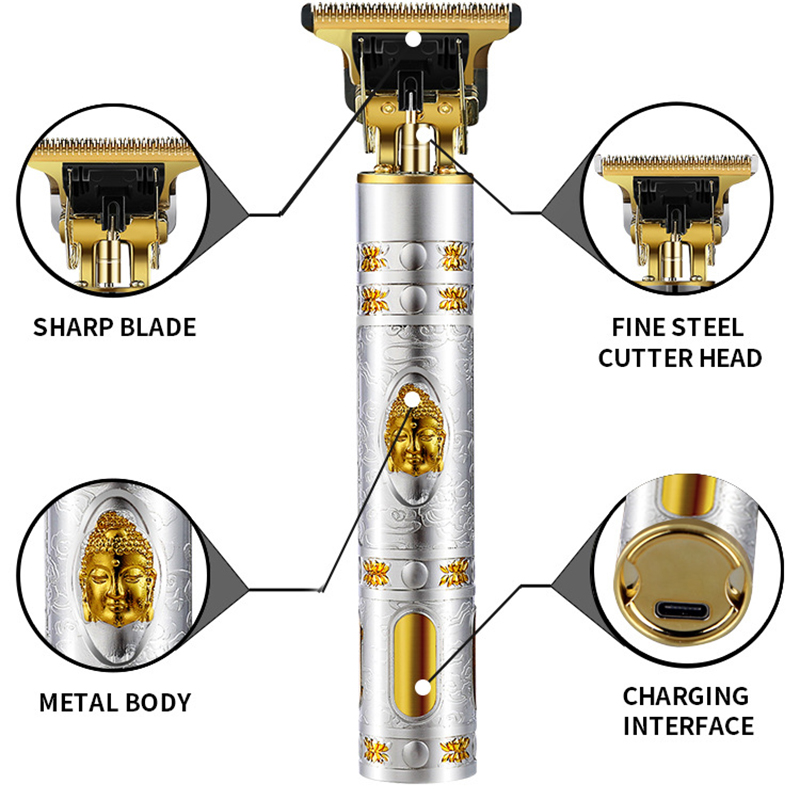 SHARP BLADE

FINE STEEL CUTTER HEAD

METAL BODY

CHARGING INTERFACE