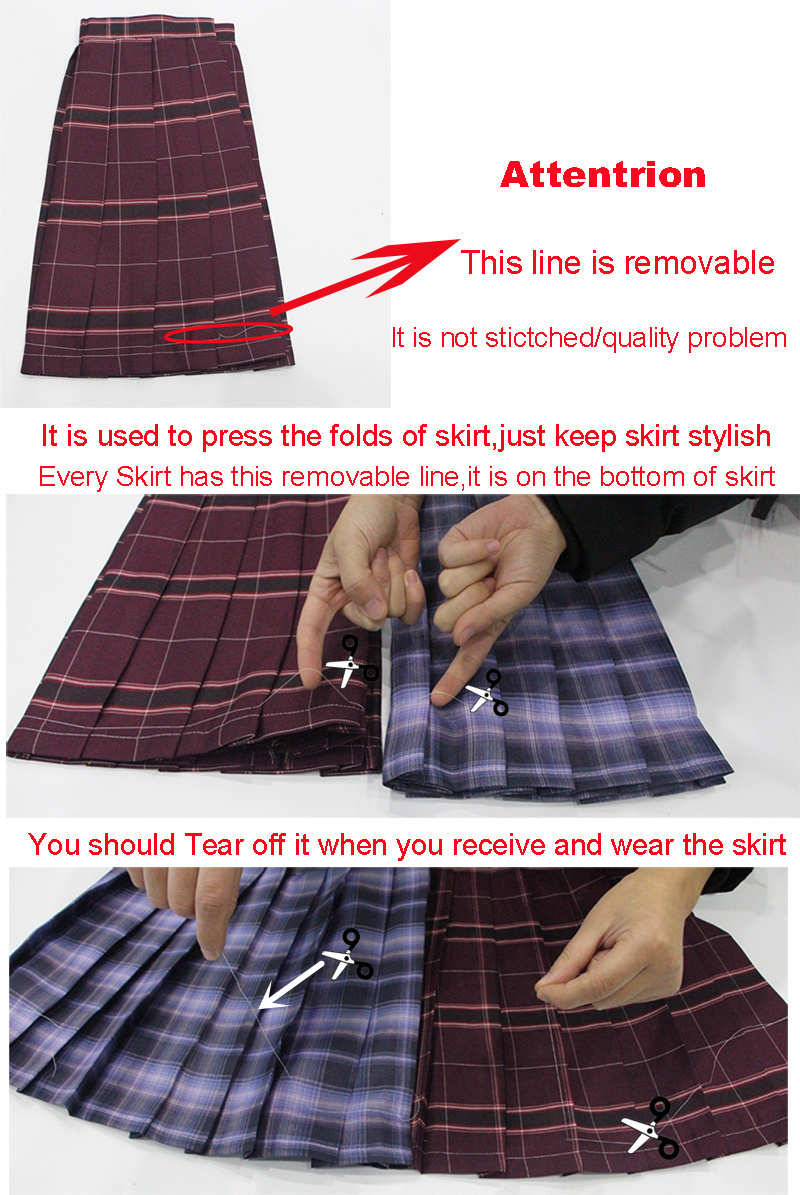 Attentrion

This line is removable

It is not stictched/quality problem

It is used to press the folds of skirt,just keep skirt stylish

Every Skirt has this removable line,it is on the bottom of skirt

You should Tear off it when you receive and wear the skirt