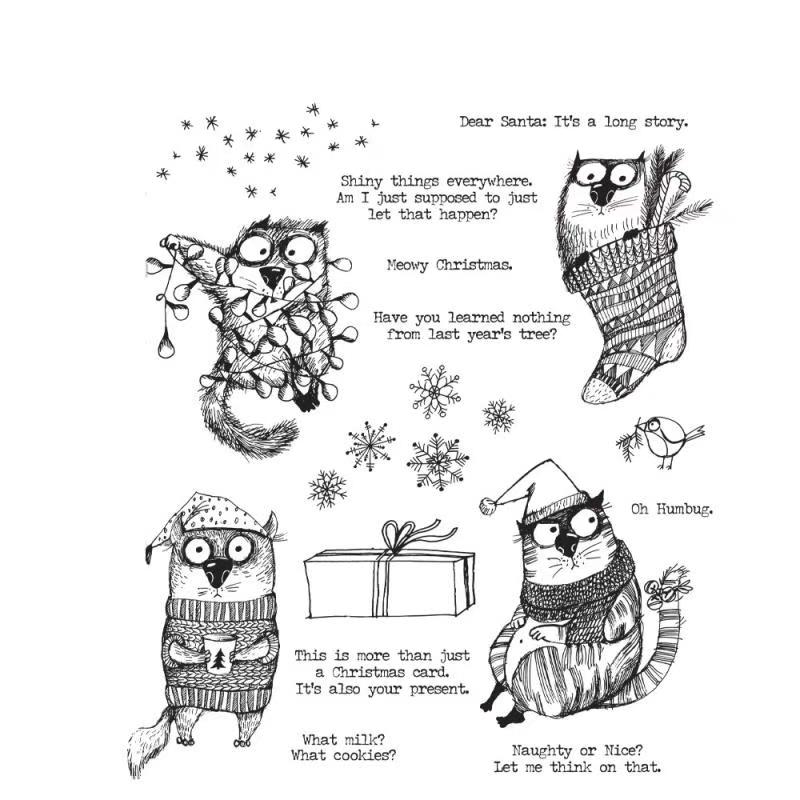 Dear Santa: It's a long story.

Shiny things everywhere. Am I just supposed to just let that happen?

Meowy Christmas.

Have you learned nothing from last year's tree?

Oh Humbug.

This is more than just a Christmas card. It's also your present.

What milk? What cookies?

Naughty or Nice? Let me think on that.