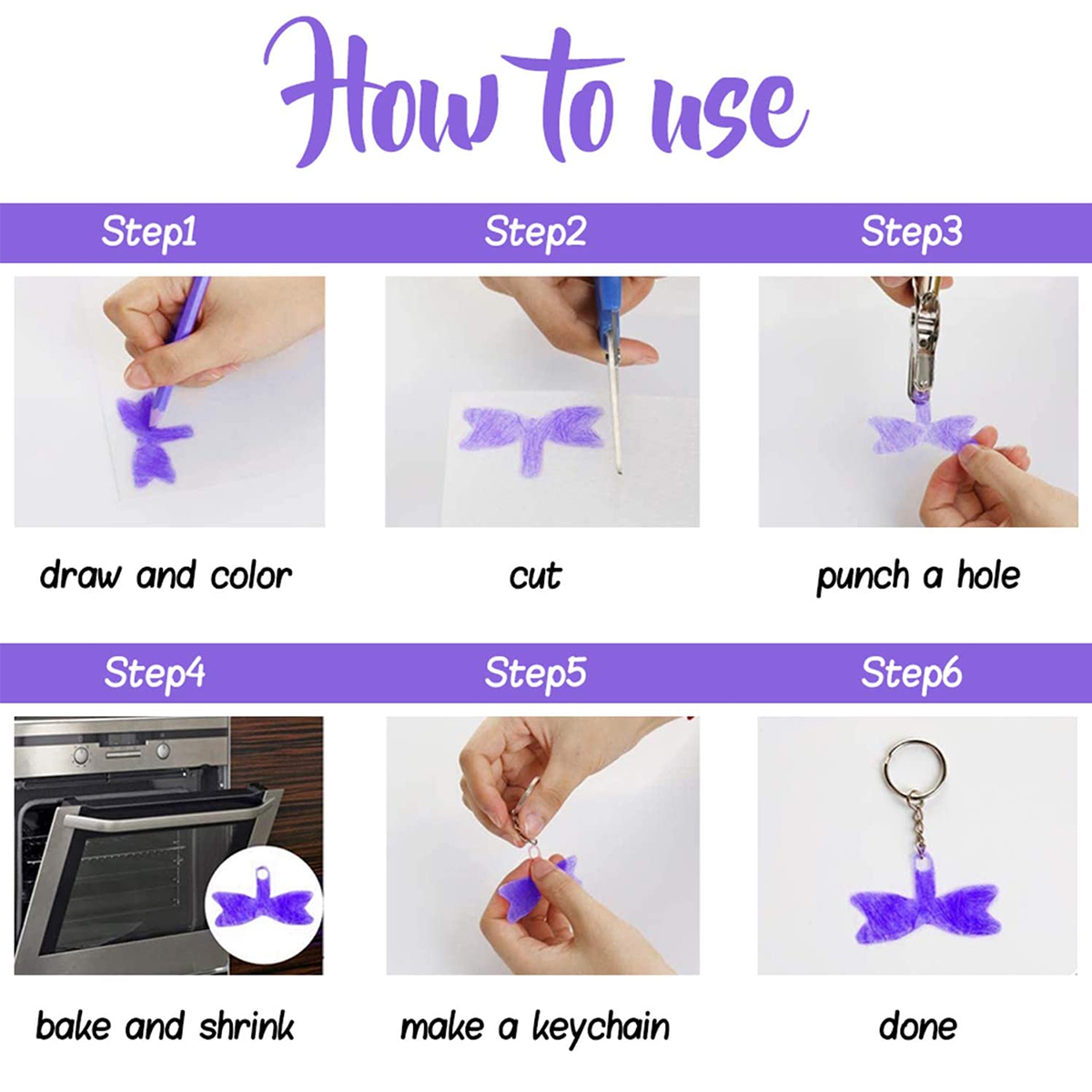 How to use

Step1

draw and color

Step2

cut

Step3

punch a hole

Step4

bake and shrink

Step5

make a keychain

Step6

done