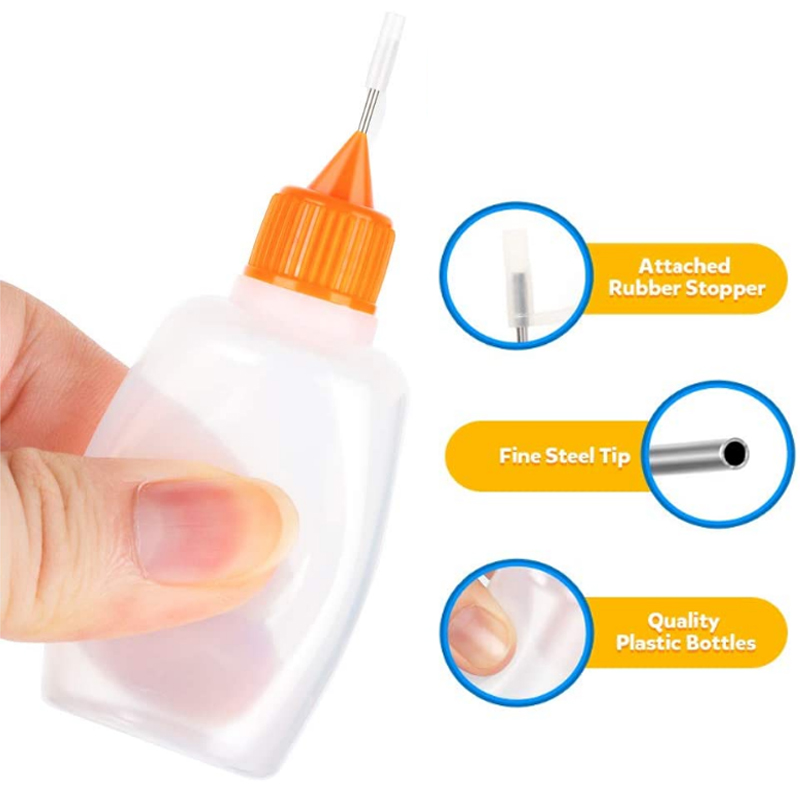 Attached Rubber Stopper

Fine Steel Tip

Quality Plastic Bottles